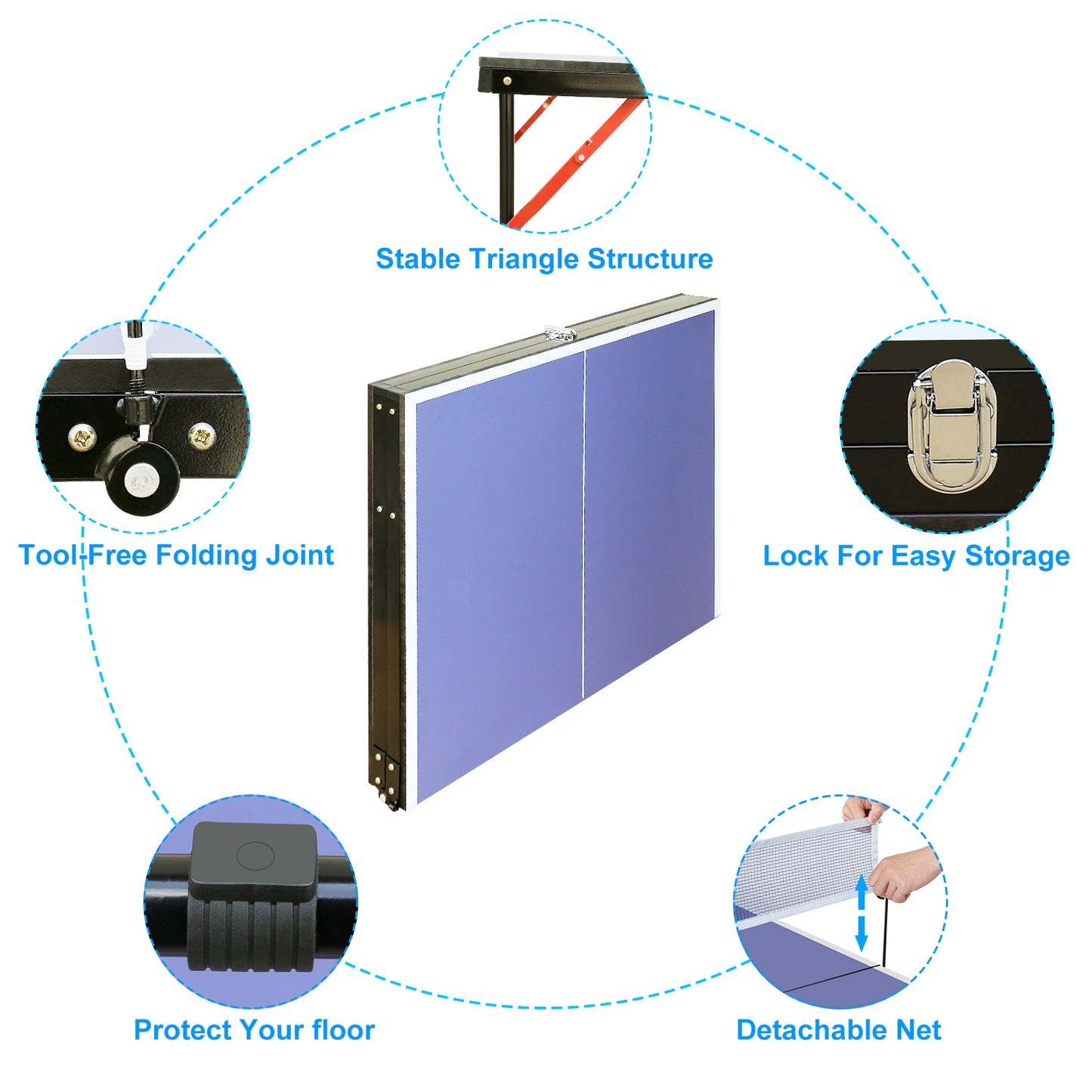 Stable Triangle Structure

Tool-Free Folding Joint

Lock For Easy Storage

Protect Your floor

Detachable Net